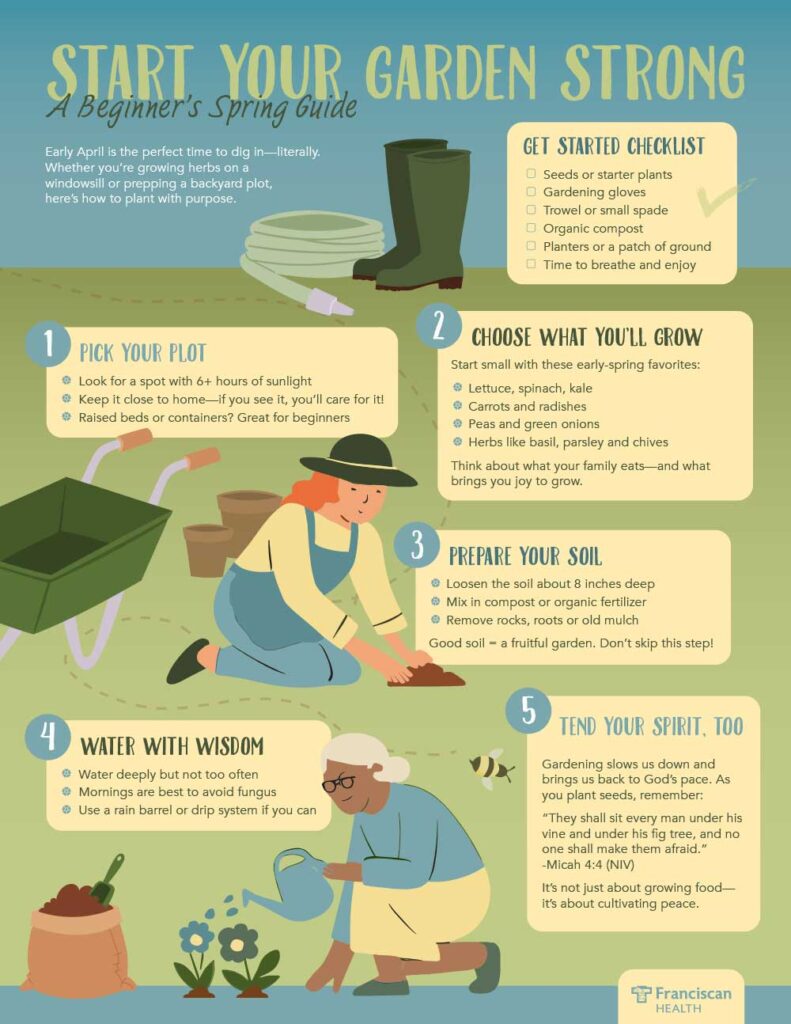 START YOUR GARDEN STRONG
A Beginner's Spring Guide

Early April is the perfect time to dig in—literally. Whether you're growing herbs on a windowsill or prepping a backyard plot, here's how to plant with purpose.

GET STARTED CHECKLIST
☐ Seeds or starter plants
☐ Gardening gloves
☐ Trowel or small spade
☐ Organic compost
☐ Planters or a patch of ground
☐ Time to breathe and enjoy

1 PICK YOUR PLOT
Look for a spot with 6+ hours of sunlight
Keep it close to home—if you see it, you'll care for it!
Raised beds or containers? Great for beginners

2 CHOOSE WHAT YOU'LL GROW
Start small with these early-spring favorites:
Lettuce, spinach, kale
Carrots and radishes
Peas and green onions
Herbs like basil, parsley and chives
Think about what your family eats—and what brings you joy to grow.

3 PREPARE YOUR SOIL
Loosen the soil about 8 inches deep
Mix in compost or organic fertilizer
Remove rocks, roots or old mulch
Good soil = a fruitful garden. Don't skip this step!

4 WATER WITH WISDOM
Water deeply but not too often
Mornings are best to avoid fungus
Use a rain barrel or drip system if you can

5 TEND YOUR SPIRIT, TOO
Gardening slows us down and brings us back to God's pace. As you plant seeds, remember:
"They shall sit every man under his vine and under his fig tree, and no one shall make them afraid." -Micah 4:4 (NIV)
It's not just about growing food—it's about cultivating peace.

Franciscan HEALTH