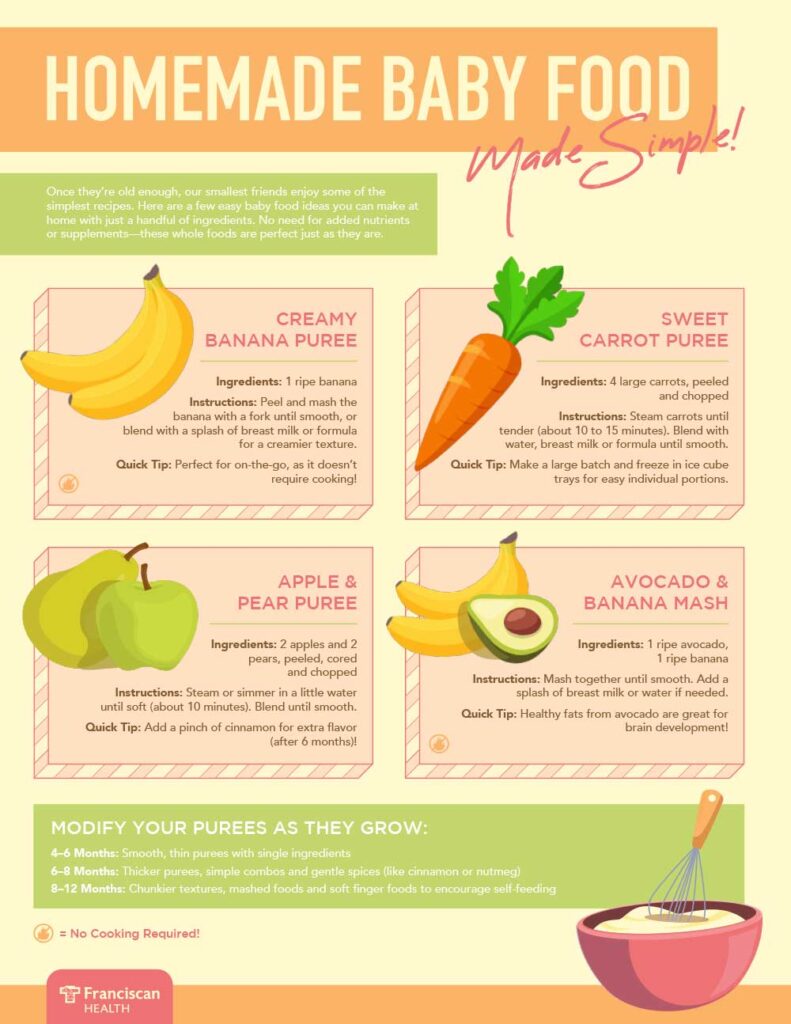 HOMEMADE BABY FOOD

Made Simple!

Once they're old enough, our smallest friends enjoy some of the simplest recipes. Here are a few easy baby food ideas you can make at home with just a handful of ingredients. No need for added nutrients or supplements—these whole foods are perfect just as they are.

CREAMY BANANA PUREE

Ingredients: 1 ripe banana

Instructions: Peel and mash the banana with a fork until smooth, or blend with a splash of breast milk or formula for a creamier texture.

Quick Tip: Perfect for on-the-go, as it doesn't require cooking!

SWEET CARROT PUREE

Ingredients: 4 large carrots, peeled and chopped

Instructions: Steam carrots until tender (about 10 to 15 minutes). Blend with water, breast milk or formula until smooth.

Quick Tip: Make a large batch and freeze in ice cube trays for easy individual portions.

APPLE & PEAR PUREE

Ingredients: 2 apples and 2 pears, peeled, cored and chopped

Instructions: Steam or simmer in a little water until soft (about 10 minutes). Blend until smooth.

Quick Tip: Add a pinch of cinnamon for extra flavor (after 6 months)!

AVOCADO & BANANA MASH

Ingredients: 1 ripe avocado, 1 ripe banana

Instructions: Mash together until smooth. Add a splash of breast milk or water if needed.

Quick Tip: Healthy fats from avocado are great for brain development!

MODIFY YOUR PUREES AS THEY GROW:

4–6 Months: Smooth, thin purees with single ingredients
6–8 Months: Thicker purees, simple combos and gentle spices (like cinnamon or nutmeg)
8–12 Months: Chunkier textures, mashed foods and soft finger foods to encourage self-feeding

= No Cooking Required!

Franciscan HEALTH