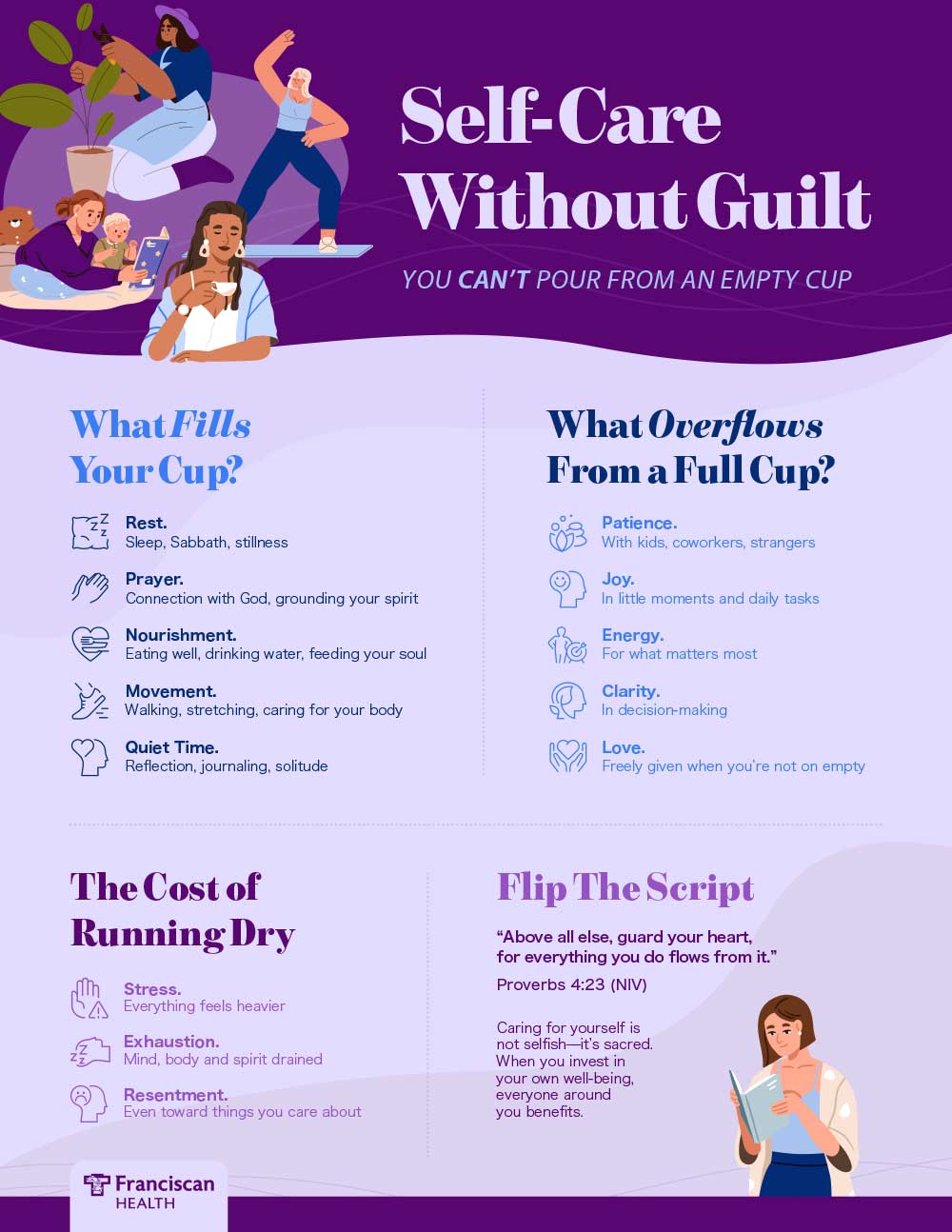 Self-Care Without Guilt

YOU CAN'T POUR FROM AN EMPTY CUP

What Fills Your Cup?

Rest.
Sleep, Sabbath, stillness

Prayer.
Connection with God, grounding your spirit

Nourishment.
Eating well, drinking water, feeding your soul

Movement.
Walking, stretching, caring for your body

Quiet Time.
Reflection, journaling, solitude

What Overflows From a Full Cup?

Patience.
With kids, coworkers, strangers

Joy.
In little moments and daily tasks

Energy.
For what matters most

Clarity.
In decision-making

Love.
Freely given when you're not on empty

The Cost of Running Dry

Stress.
Everything feels heavier

Exhaustion.
Mind, body and spirit drained

Resentment.
Even toward things you care about

Flip The Script

"Above all else, guard your heart, for everything you do flows from it."
Proverbs 4:23 (NIV)

Caring for yourself is not selfish—it's sacred. When you invest in your own well-being, everyone around you benefits.

Franciscan HEALTH